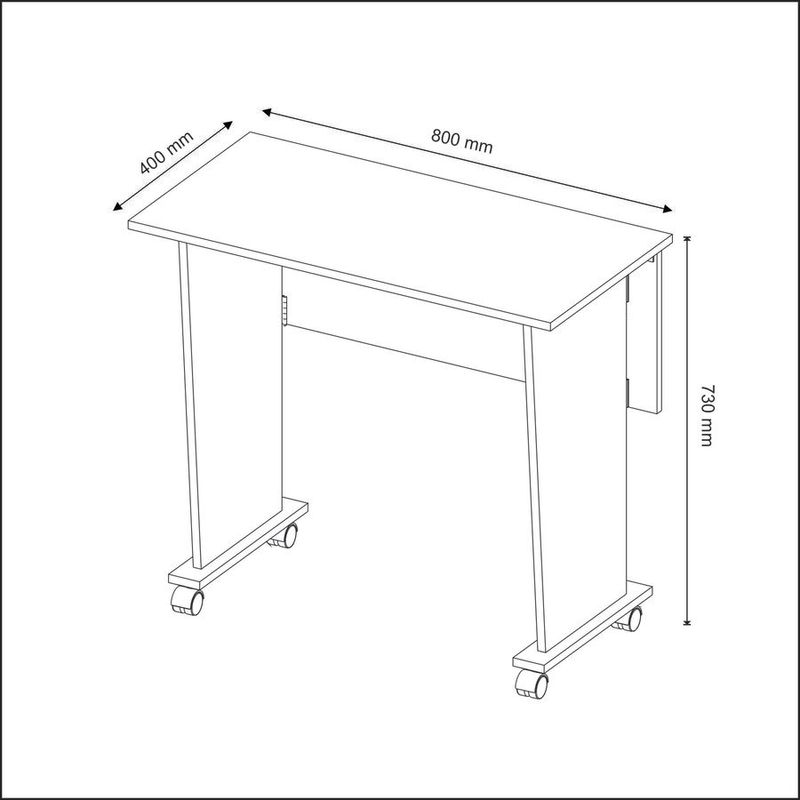 400 mm

800 mm

730 mm